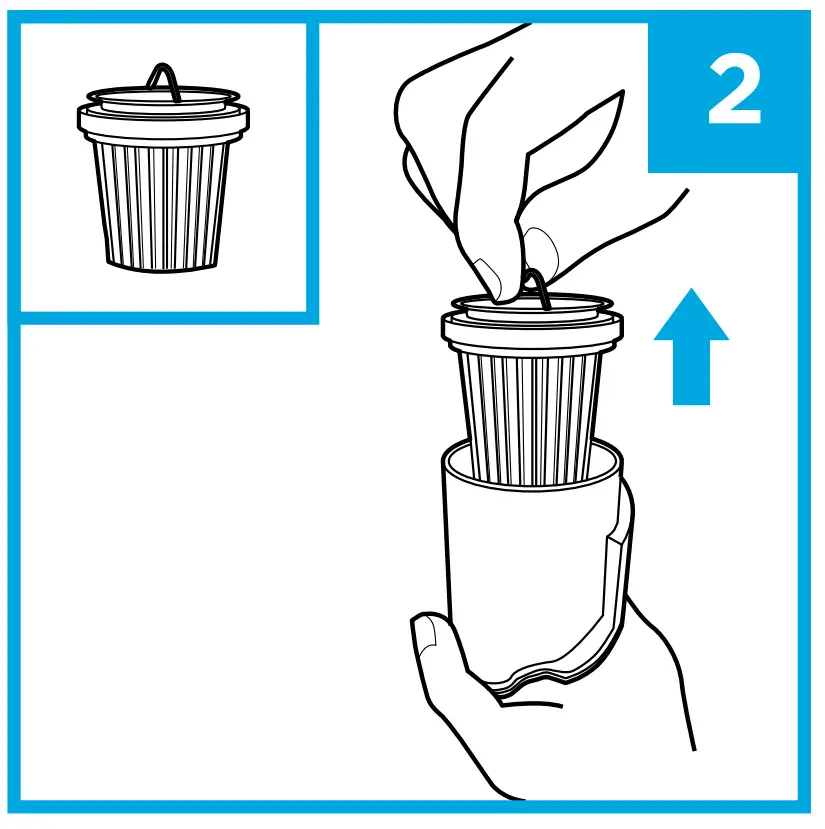 2