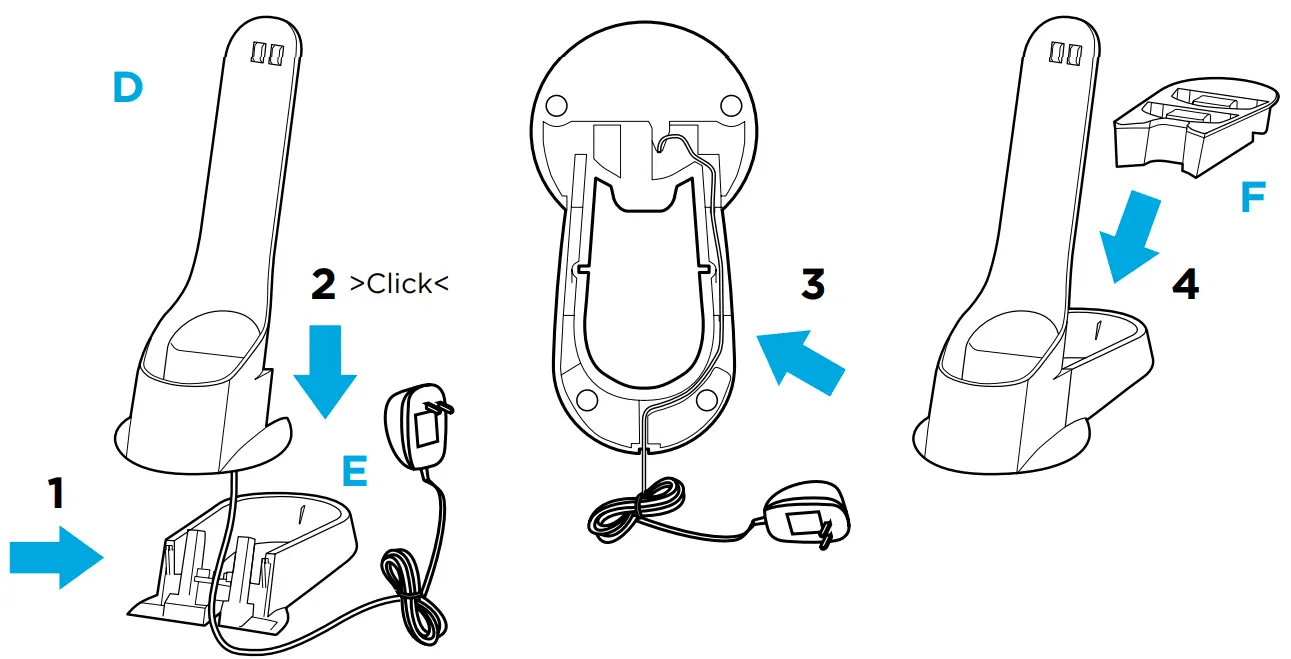 D

2 >Click<

E

1

3

F

4