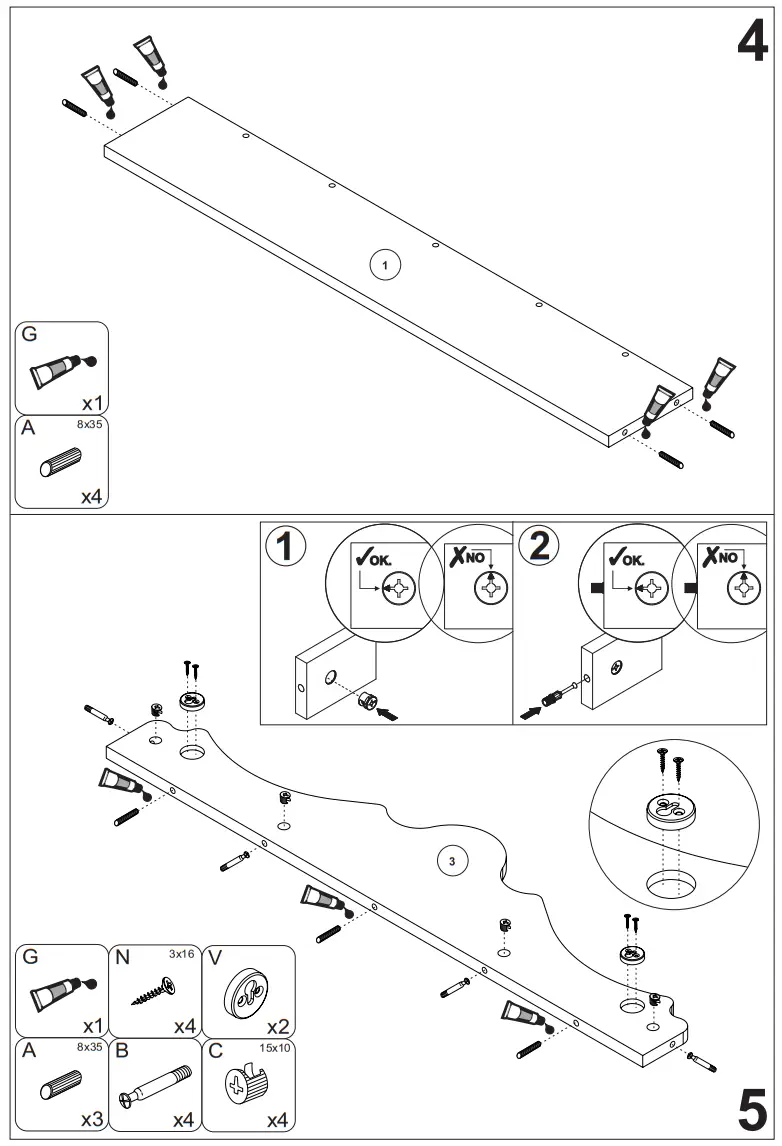 4

1

G
x1

A 8x35
x4

1
✓OK.
✗NO

2
✓OK.
✗NO

3

G
x1

N 3x16
x4

V
x2

A 8x35
x3

B
x4

C 15x10
x4

5