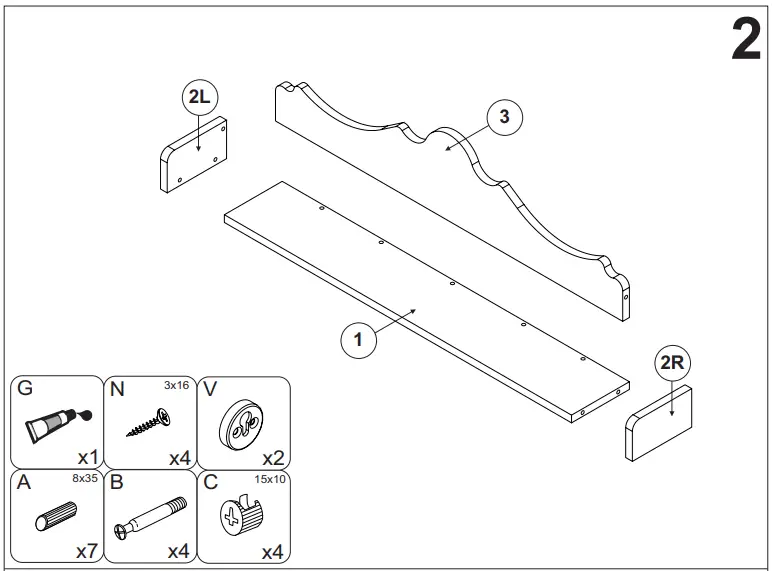 2

2L

3

1

2R

G
x1

N 3x16
x4

V
x2

A 8x35
x7

B
x4

C 15x10
x4