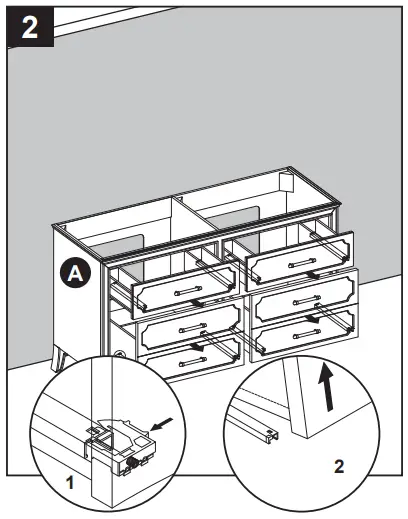 2

A

1

2