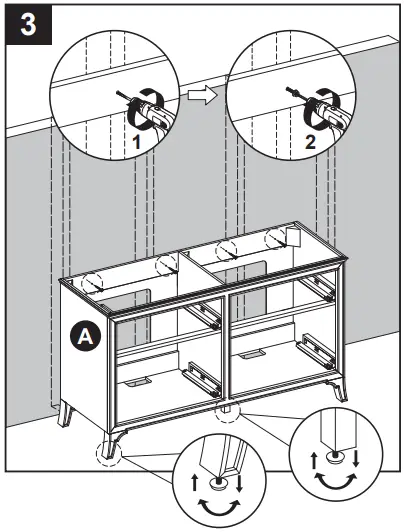 3

1

2

A