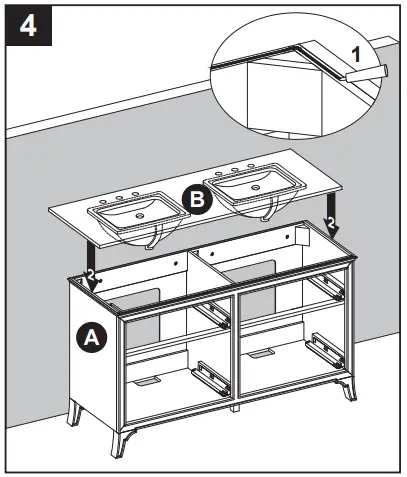 4

1

B

2

2

A