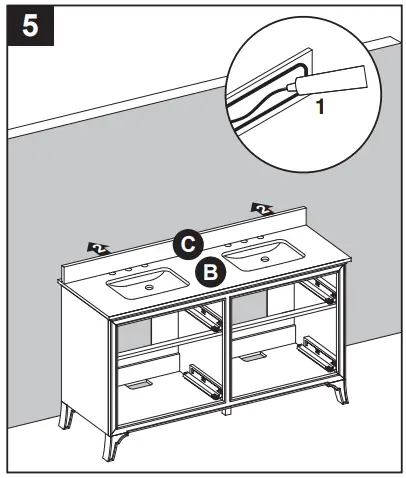 5

1

2

2

C

B