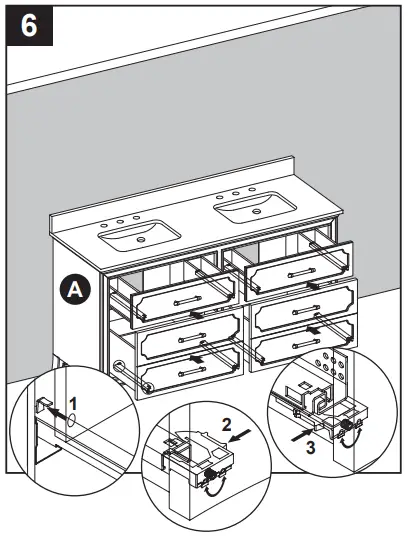 6

A

1

2

3