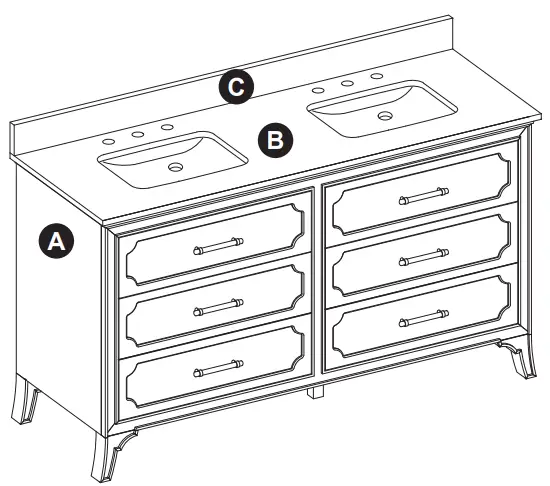 C

B

A