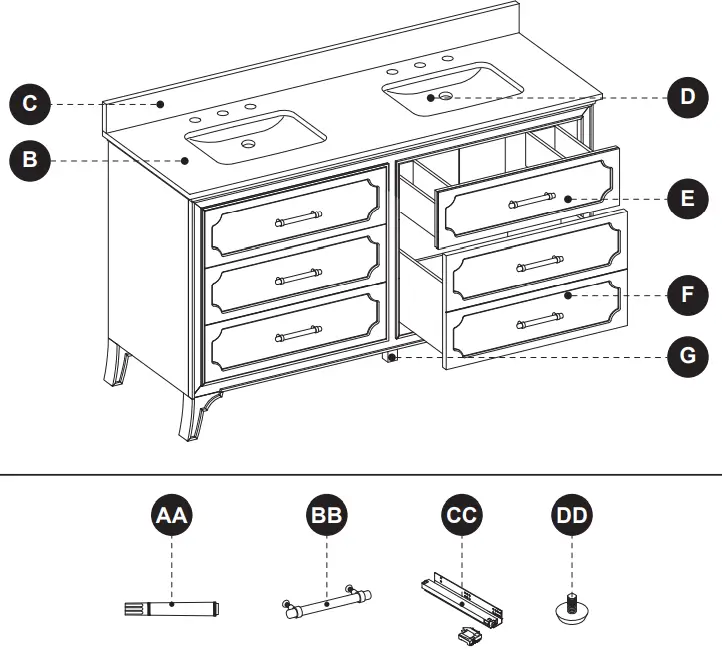 C

B

D

E

F

G

AA

BB

CC

DD