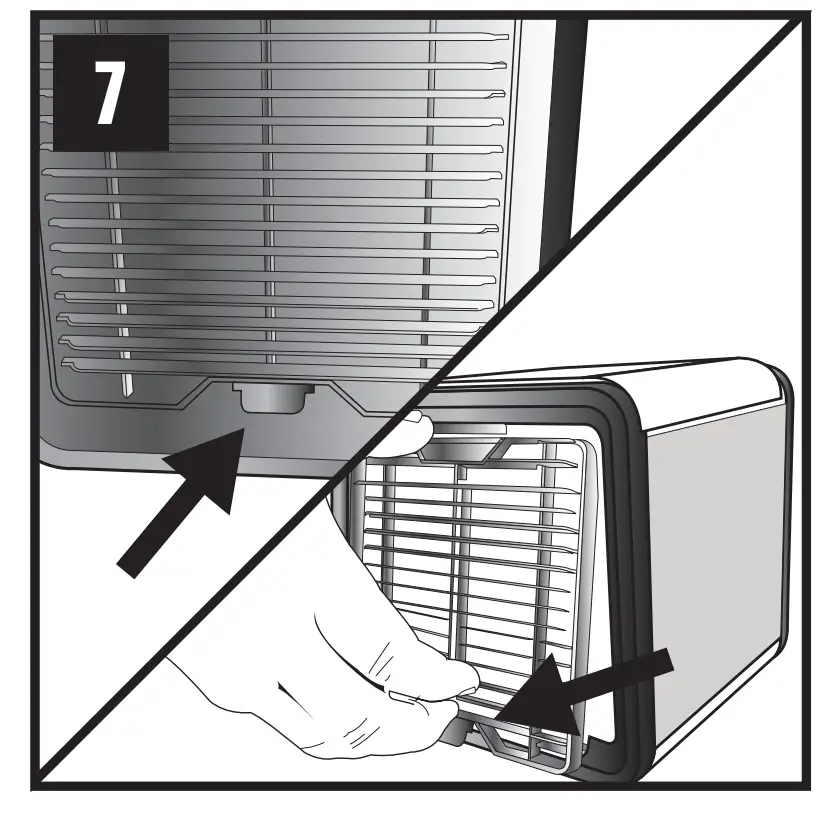 7