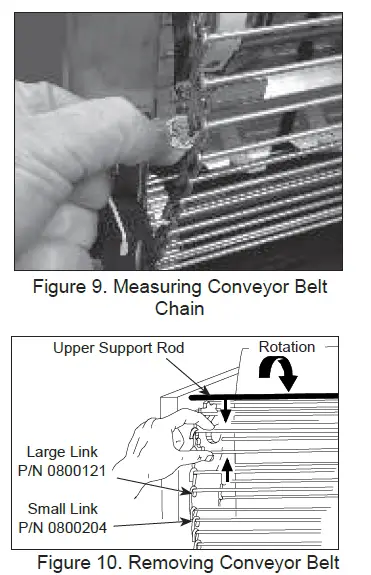 Figure 9. Measuring Conveyor Belt Chain

Upper Support Rod

Rotation

Large Link
P/N 0800121

Small Link
P/N 0800204

Figure 10. Removing Conveyor Belt