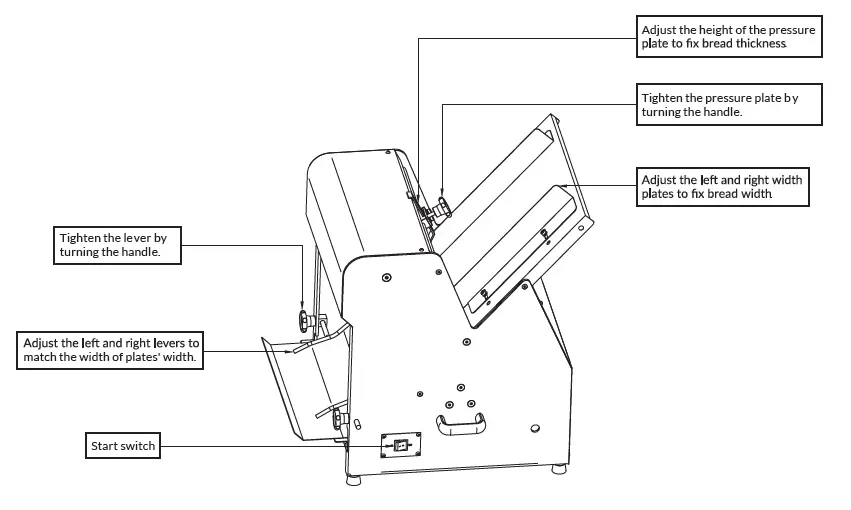 Adjust the height of the pressure plate to fix bread thickness.

Tighten the pressure plate by turning the handle.

Adjust the left and right width plates to fix bread width.

Tighten the lever by turning the handle.

Adjust the left and right levers to match the width of plates' width.

Start switch