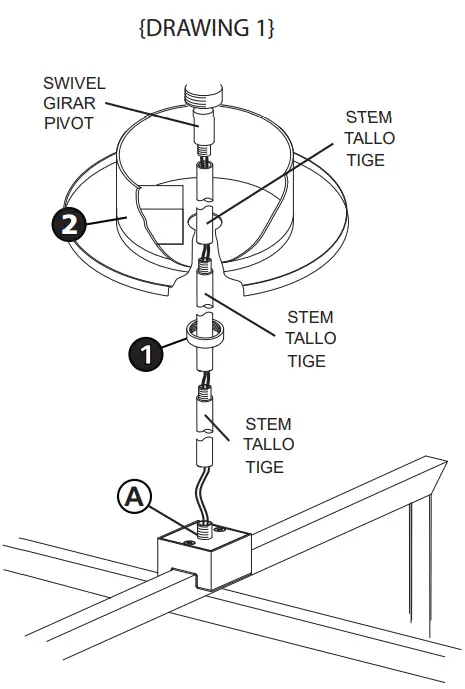 {DRAWING 1}

SWIVEL
GIRAR
PIVOT

STEM
TALLO
TIGE

2

STEM
TALLO
TIGE

1

STEM
TALLO
TIGE

A