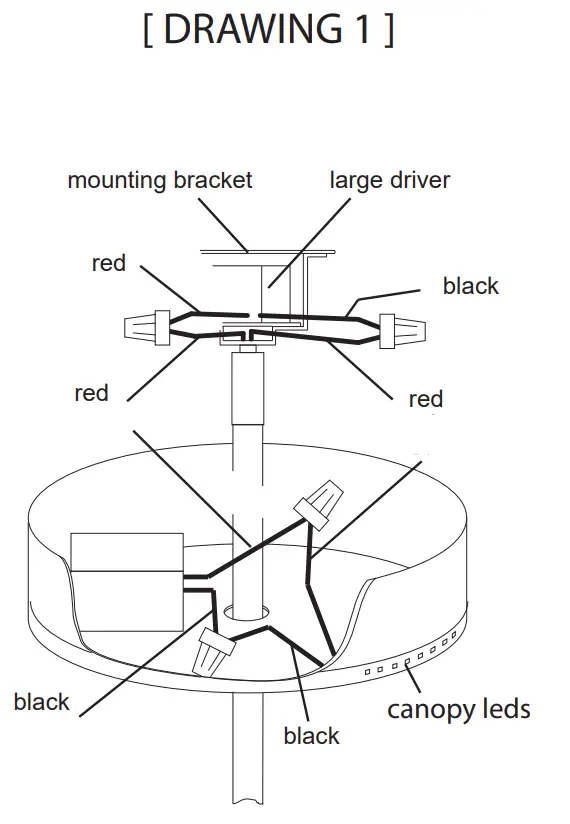 [ DRAWING 1 ]

mounting bracket

large driver

red

black

red

red

black

black

canopy leds