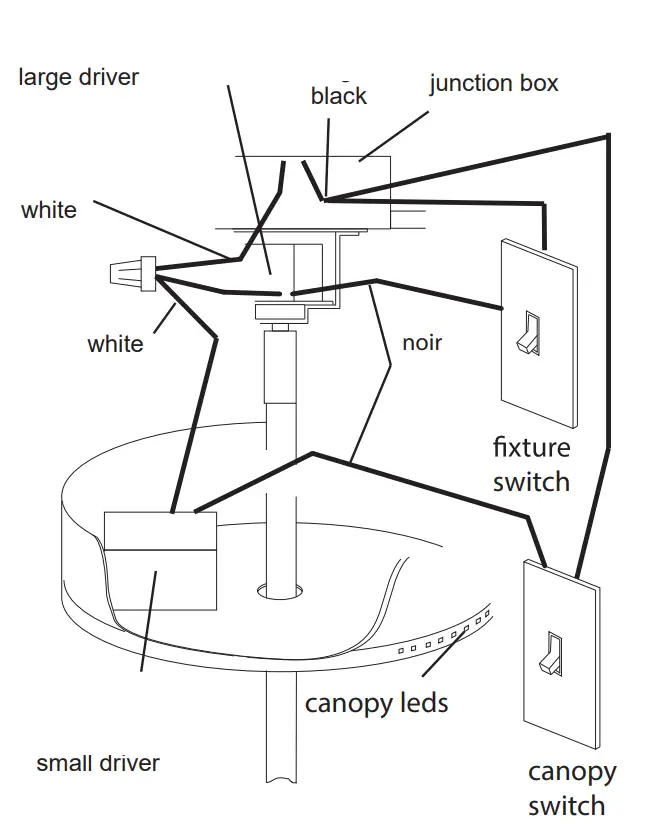 large driver

black

junction box

white

white

noir

fixture switch

canopy leds

small driver

canopy switch