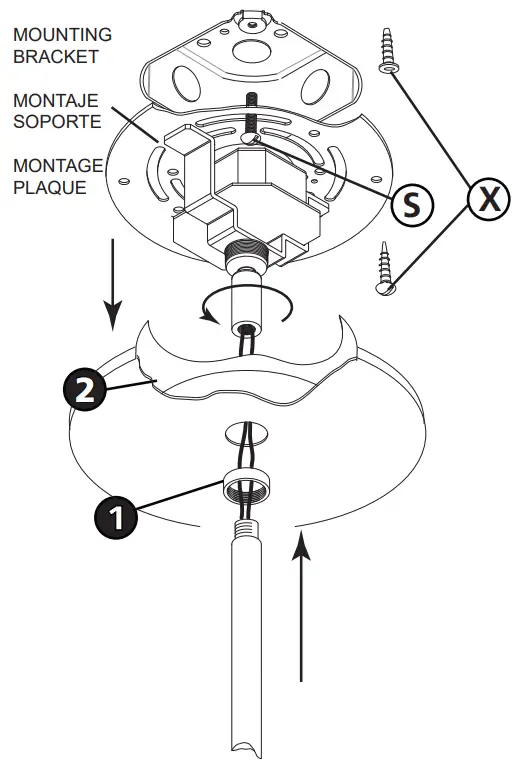 MOUNTING BRACKET

MONTAJE SOPORTE

MONTAGE PLAQUE

S

X

2

1