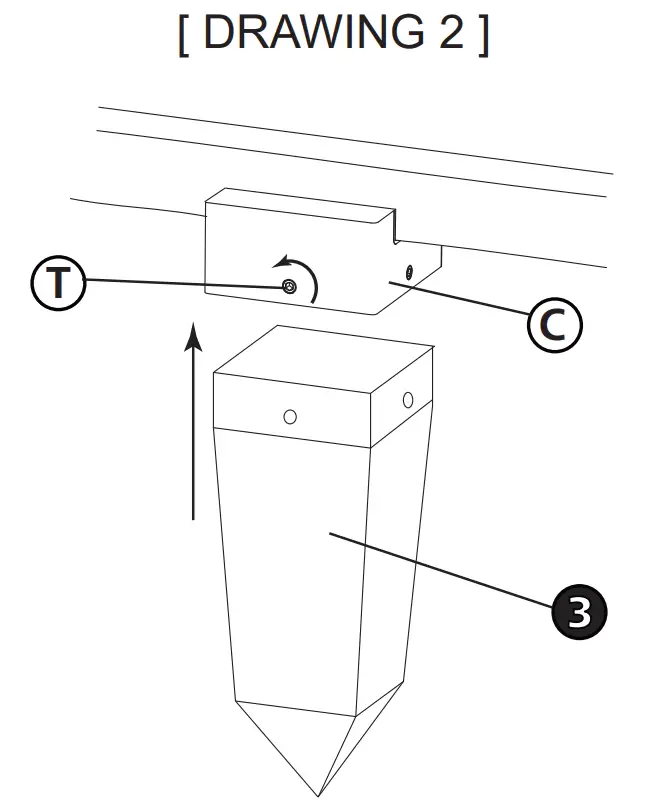 [ DRAWING 2 ]

T

C

3