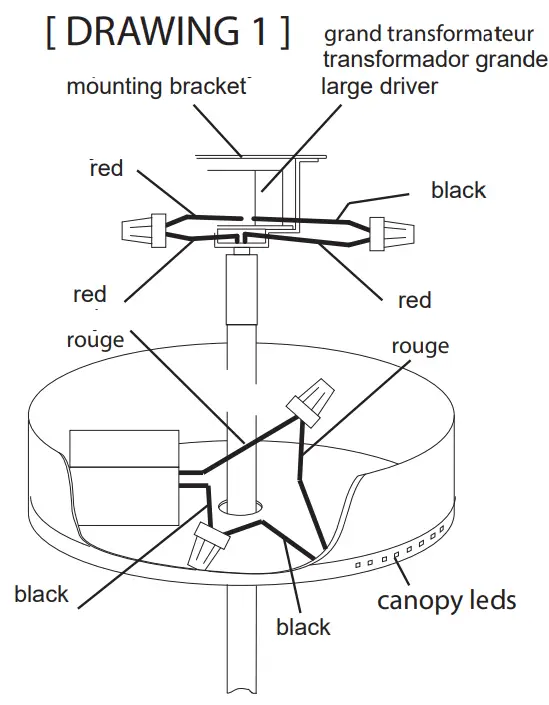 [ DRAWING 1 ]

grand transformateur
transformador grande
large driver

mounting bracket

red

black

red

red

rouge

rouge

black

black

canopy leds