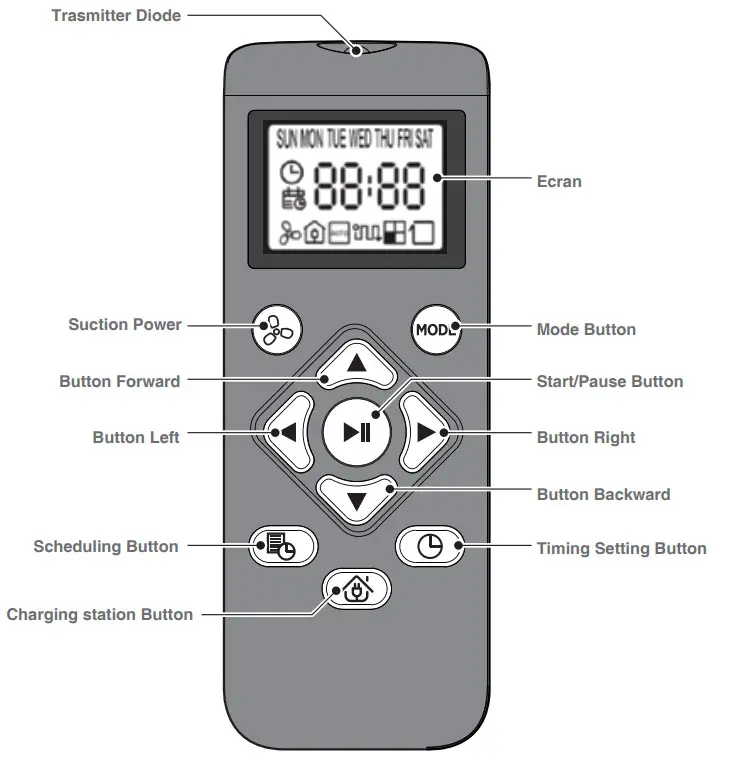 Trasmitter Diode

SUN MON TUE WED THU FRI SAT

88:88

Ecran

Suction Power

MODE

Mode Button

Button Forward

Start/Pause Button

Button Left

Button Right

Button Backward

Scheduling Button

Timing Setting Button

Charging station Button