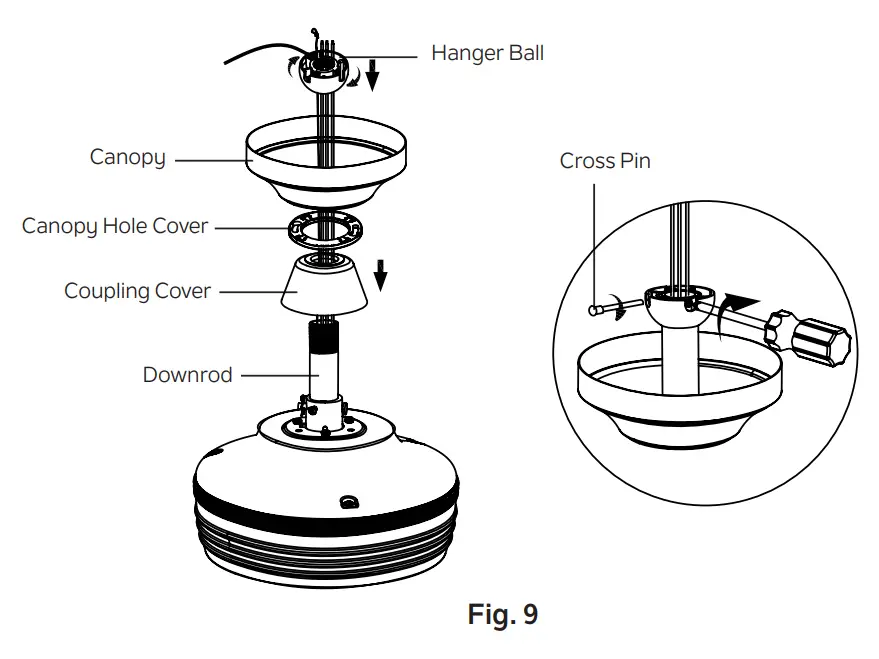 Hanger Ball
Canopy
Canopy Hole Cover
Coupling Cover
Downrod
Cross Pin
Fig. 9