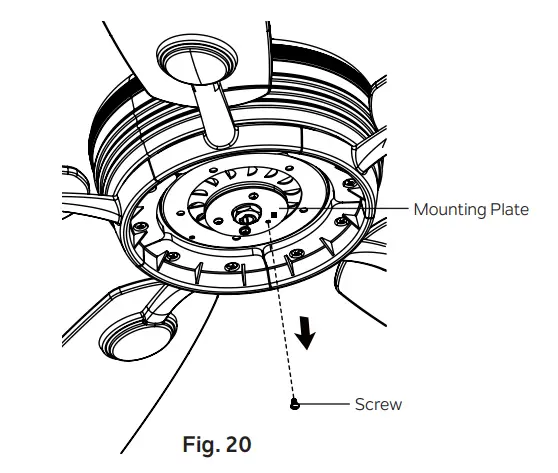 Mounting Plate

Screw

Fig. 20