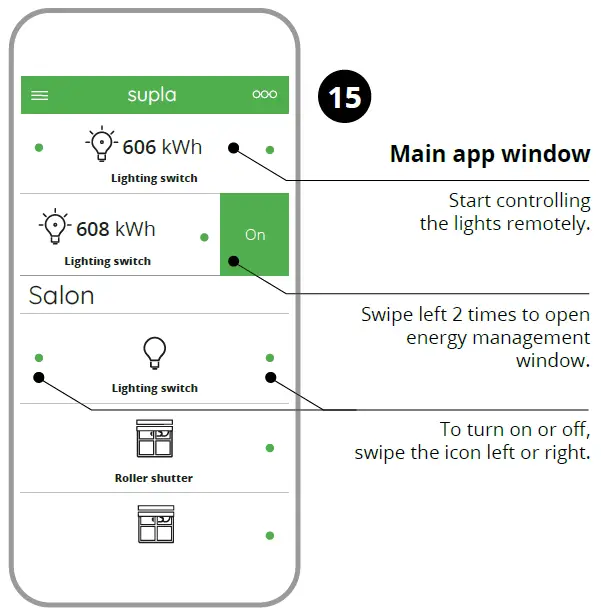 supla

606 kWh
Lighting switch

608 kWh
Lighting switch
On

Salon

Lighting switch

Roller shutter

15

Main app window

Start controlling the lights remotely.

Swipe left 2 times to open energy management window.

To turn on or off, swipe the icon left or right.