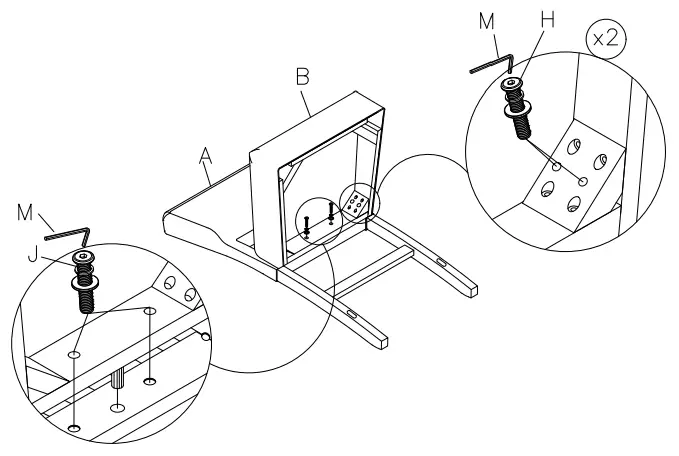 M
H
x2
B
A
M
J