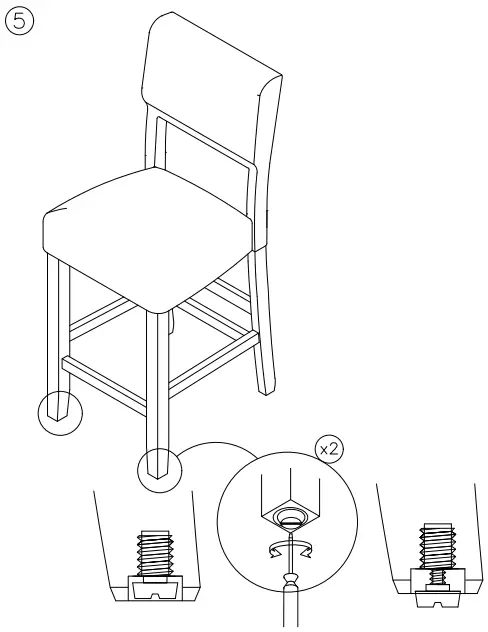 5

x2