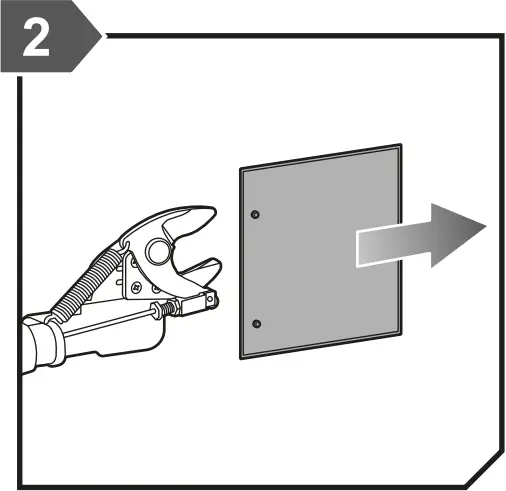 2