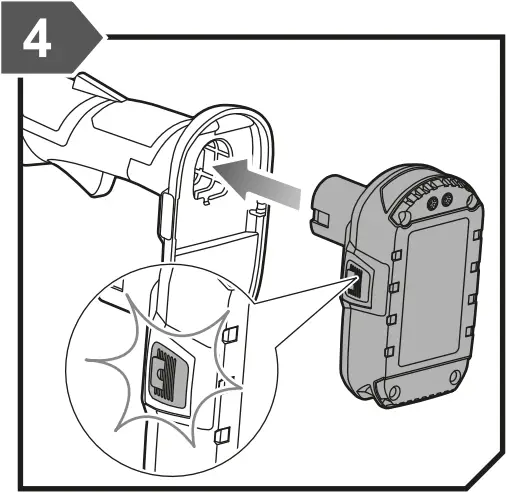 4