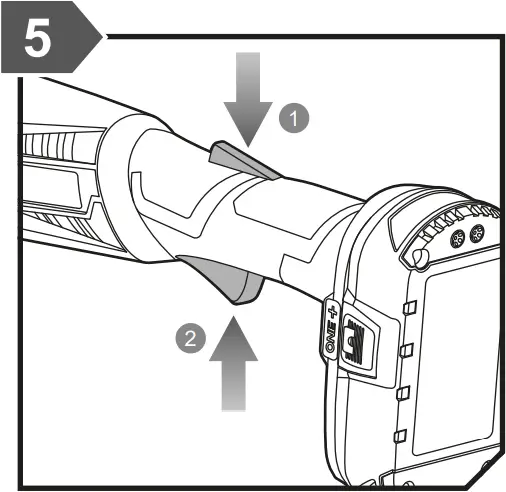 5

1

2

ONE+