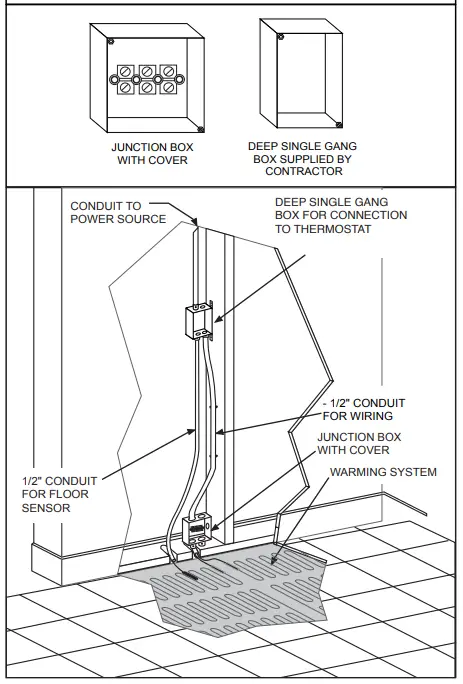 JUNCTION BOX WITH COVER

DEEP SINGLE GANG BOX SUPPLIED BY CONTRACTOR

CONDUIT TO POWER SOURCE

DEEP SINGLE GANG BOX FOR CONNECTION TO THERMOSTAT

- 1/2" CONDUIT FOR WIRING

JUNCTION BOX WITH COVER

WARMING SYSTEM

1/2" CONDUIT FOR FLOOR SENSOR