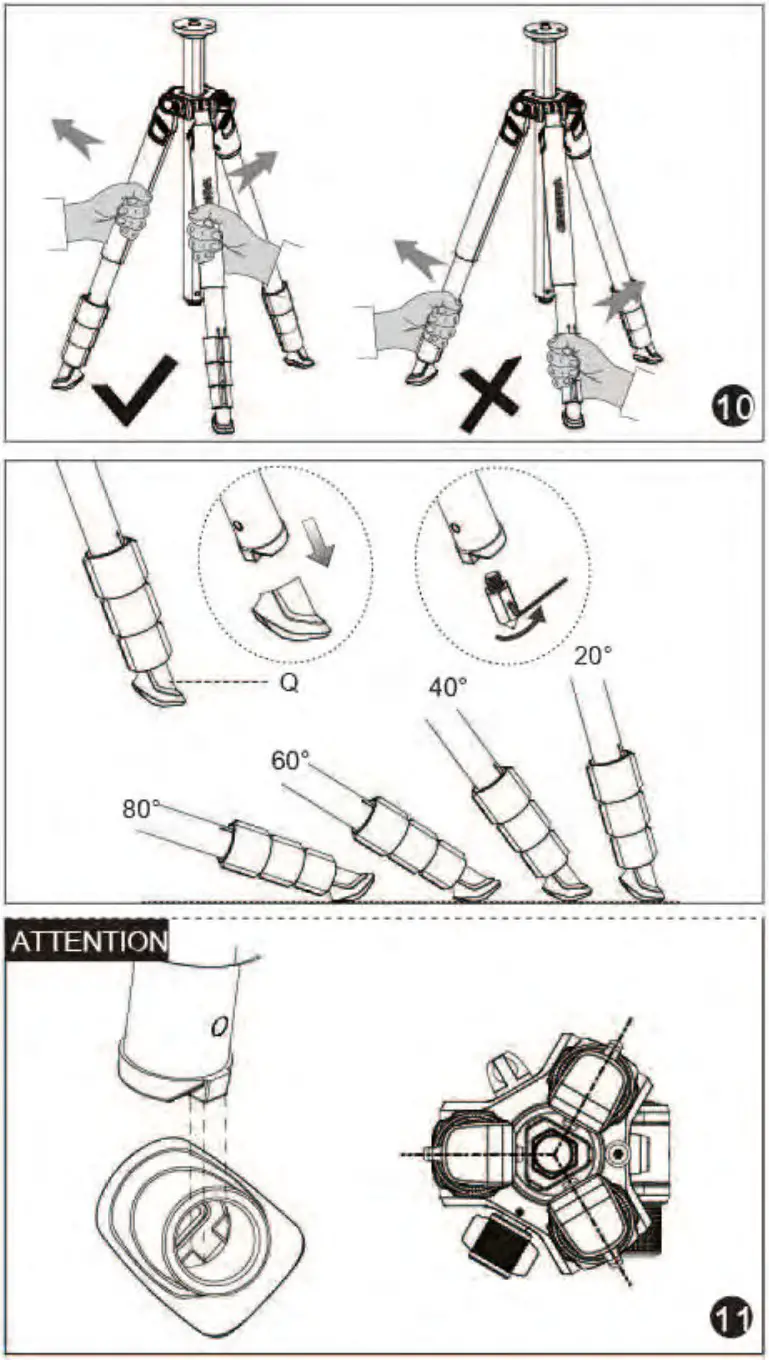 10

Q

20°

40°

60°

80°

ATTENTION

11