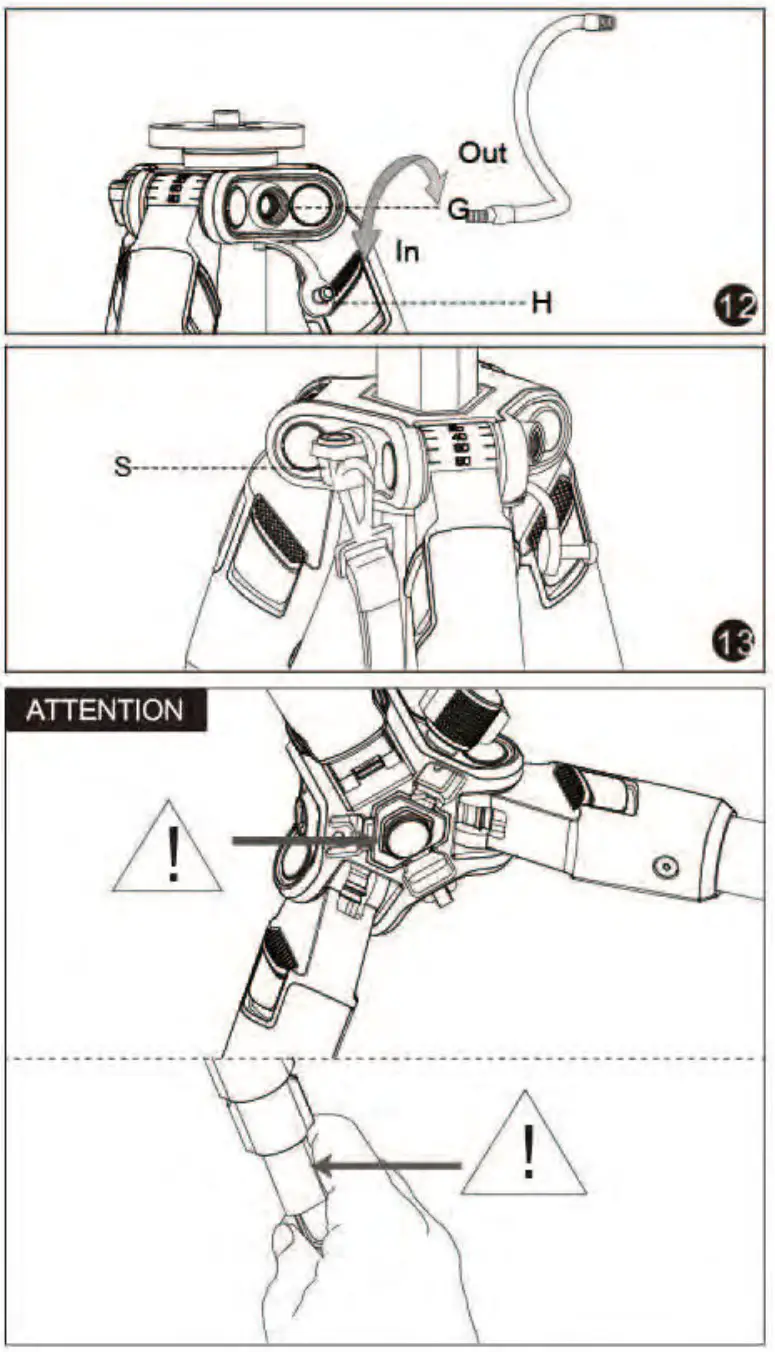 Out

G

In

H

12

S

13

ATTENTION

!

!