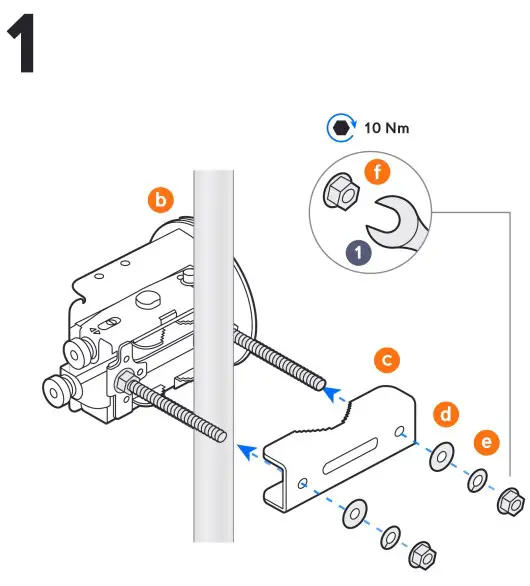 1

10 Nm

f

1

b

c

d

e