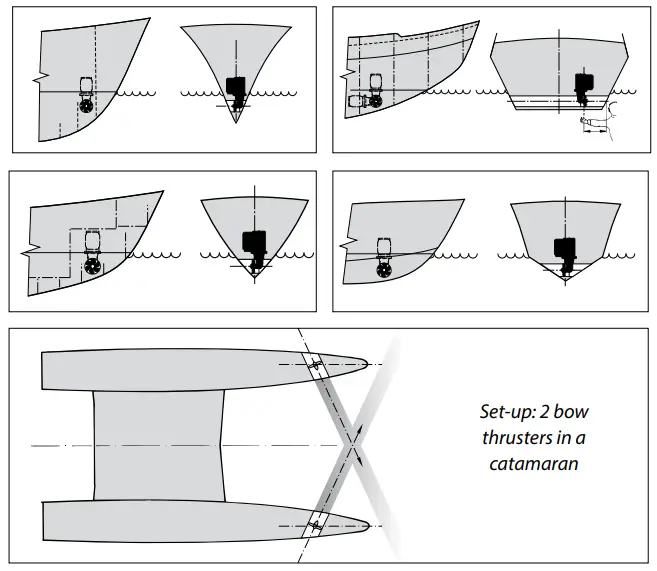 Set-up: 2 bow thrusters in a catamaran