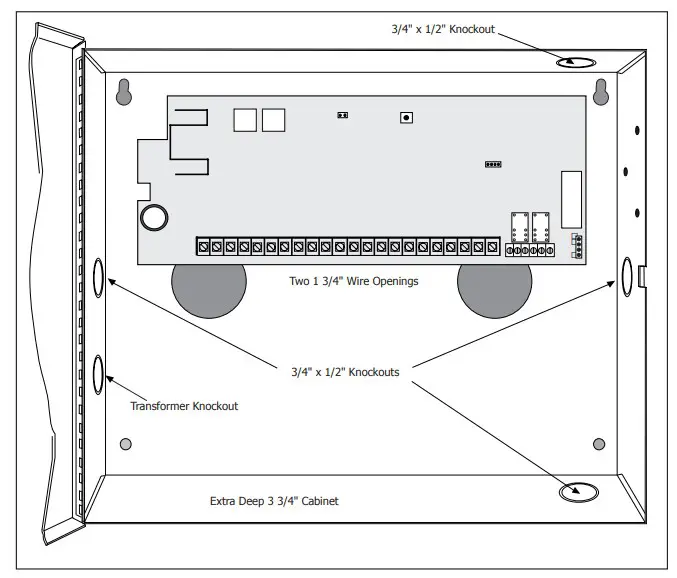 3/4" x 1/2" Knockout

Two 1 3/4" Wire Openings

3/4" x 1/2" Knockouts

Transformer Knockout

Extra Deep 3 3/4" Cabinet