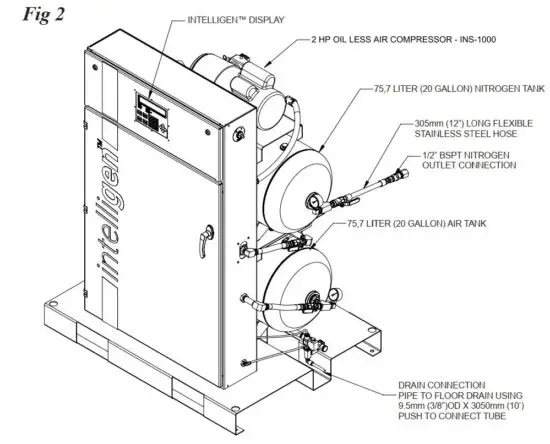 Fig 2

INTELLIGEN™ DISPLAY

2 HP OIL LESS AIR COMPRESSOR - INS-1000

75,7 LITER (20 GALLON) NITROGEN TANK

305mm (12") LONG FLEXIBLE STAINLESS STEEL HOSE

1/2" BSPT NITROGEN OUTLET CONNECTION

75,7 LITER (20 GALLON) AIR TANK

intelligen™

DRAIN CONNECTION
PIPE TO FLOOR DRAIN USING 9.5mm (3/8")OD X 3050mm (10') PUSH TO CONNECT TUBE