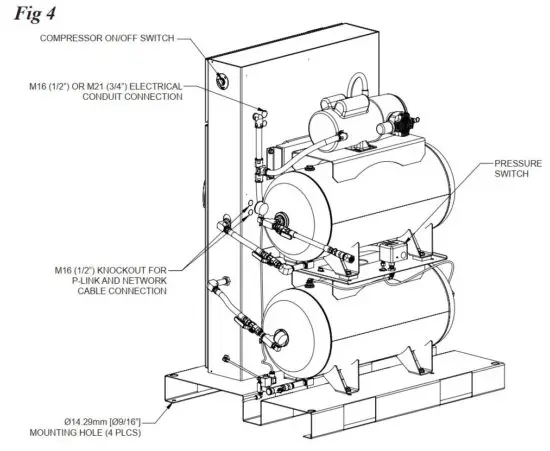 Fig 4

COMPRESSOR ON/OFF SWITCH

M16 (1/2") OR M21 (3/4") ELECTRICAL CONDUIT CONNECTION

PRESSURE SWITCH

M16 (1/2") KNOCKOUT FOR P-LINK AND NETWORK CABLE CONNECTION

Ø14.29mm [Ø9/16"] MOUNTING HOLE (4 PLCS)