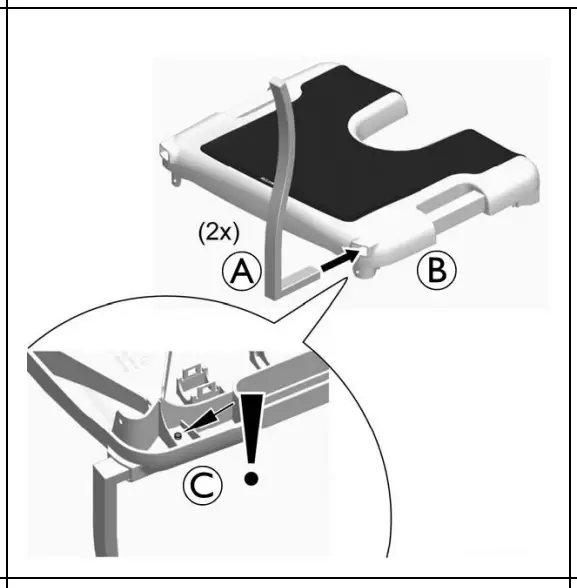 (2x)
A
B
C
!