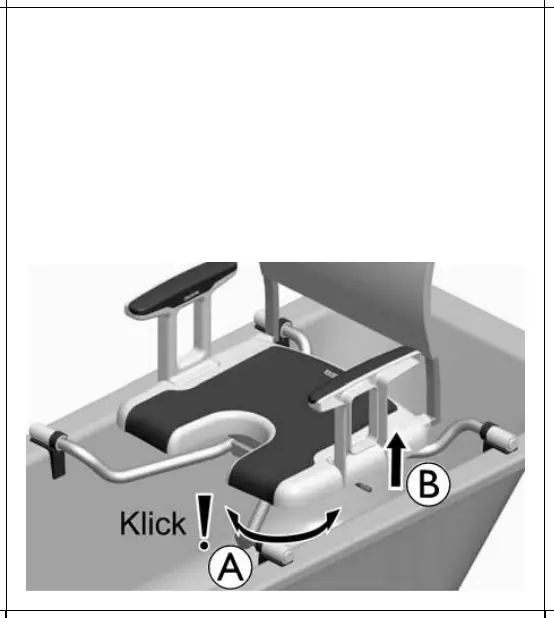 Klick !
A
B