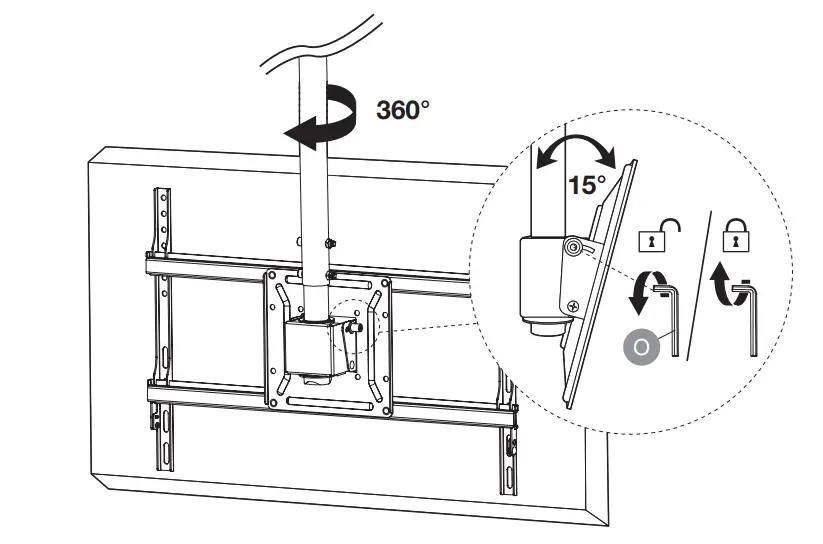 360°

15°

O