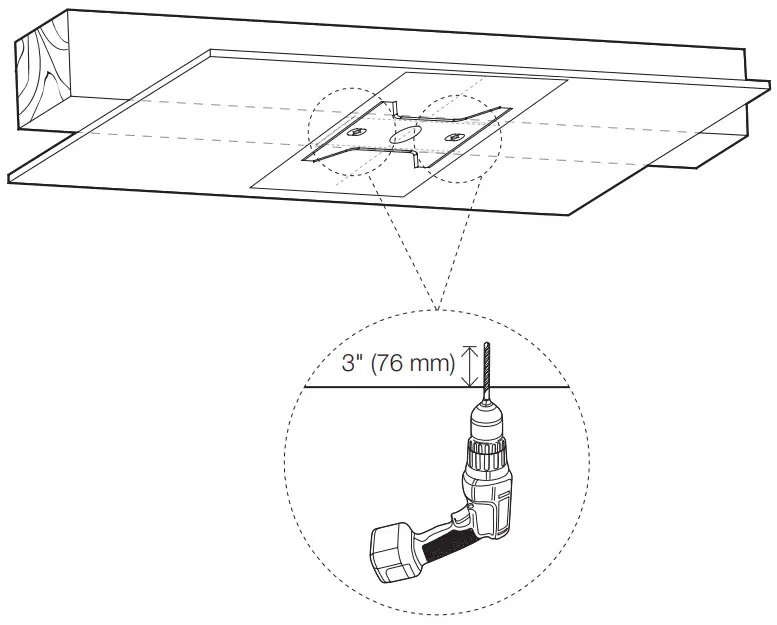 3" (76 mm)