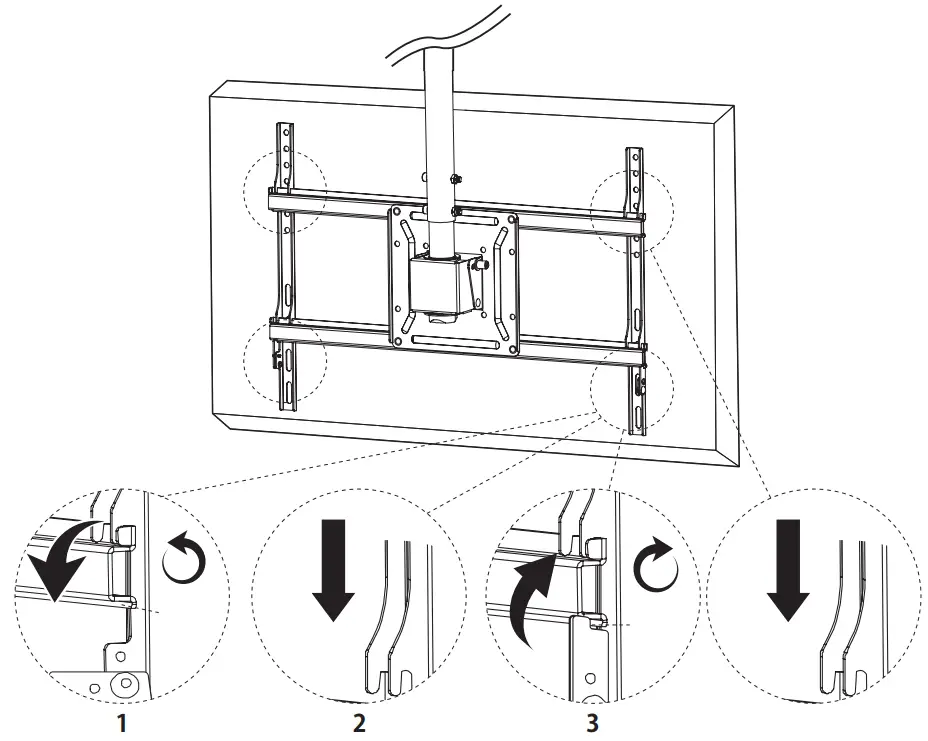 1 2 3