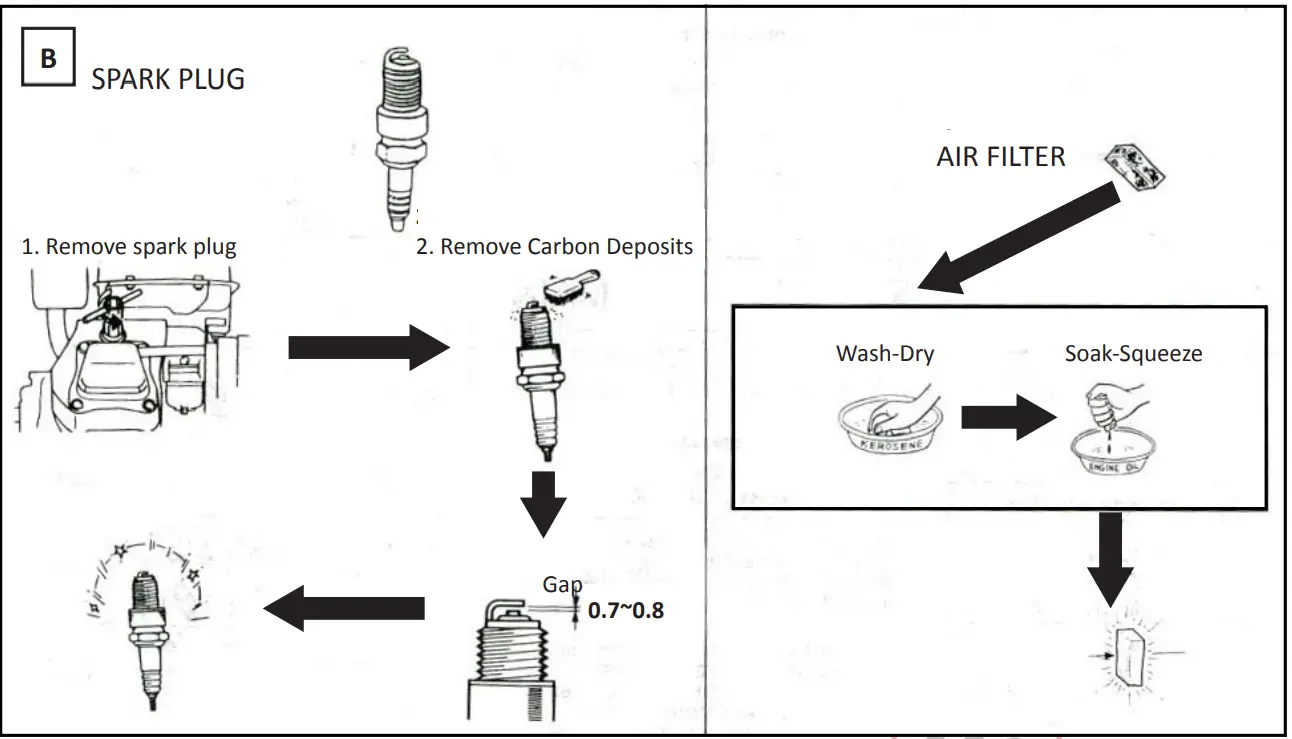 B

SPARK PLUG

1. Remove spark plug

2. Remove Carbon Deposits

Gap

0.7~0.8

AIR FILTER

Wash-Dry

KEROSENE

Soak-Squeeze

ENGINE OIL