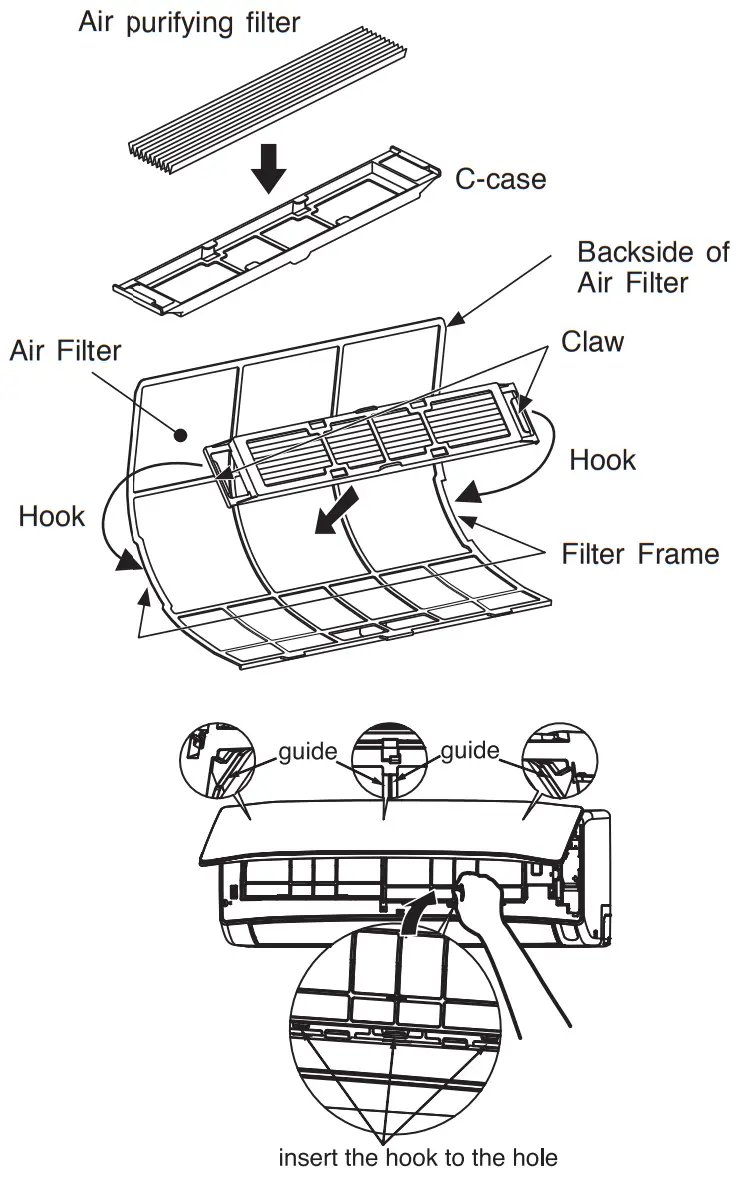 Air purifying filter

C-case

Backside of Air Filter

Air Filter

Claw

Hook

Hook

Filter Frame

guide

guide

insert the hook to the hole