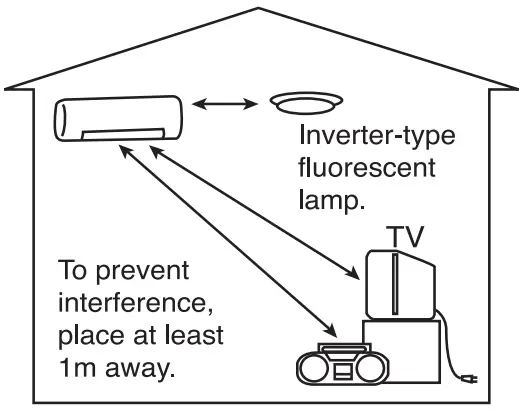 Inverter-type fluorescent lamp.

TV

To prevent interference, place at least 1m away.