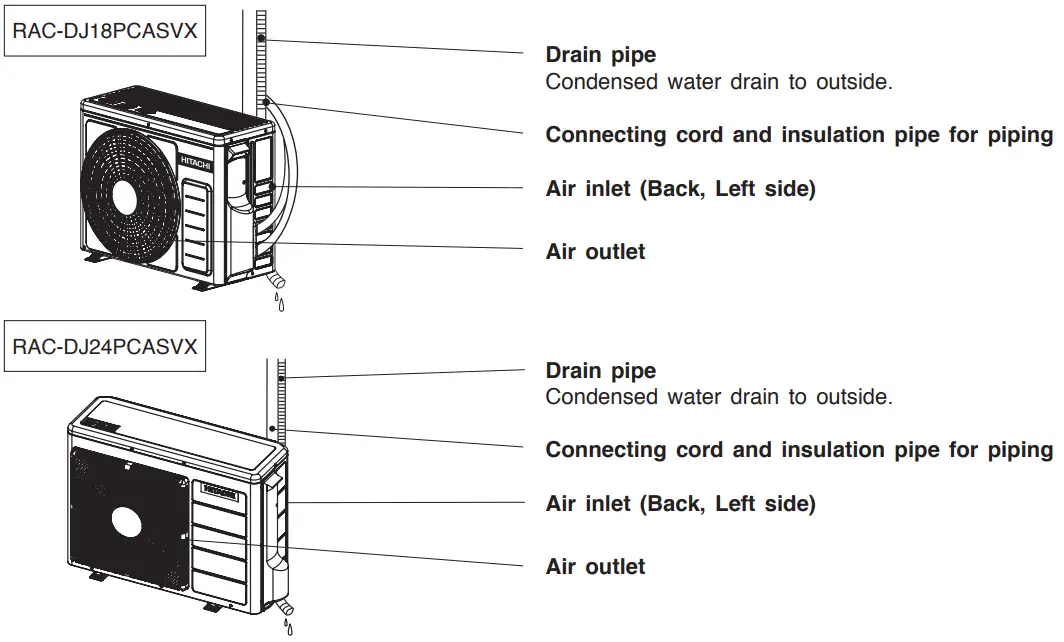 RAC-DJ18PCASVX

HITACHI

Drain pipe
Condensed water drain to outside.

Connecting cord and insulation pipe for piping

Air inlet (Back, Left side)

Air outlet

RAC-DJ24PCASVX

HITACHI

Drain pipe
Condensed water drain to outside.

Connecting cord and insulation pipe for piping

Air inlet (Back, Left side)

Air outlet