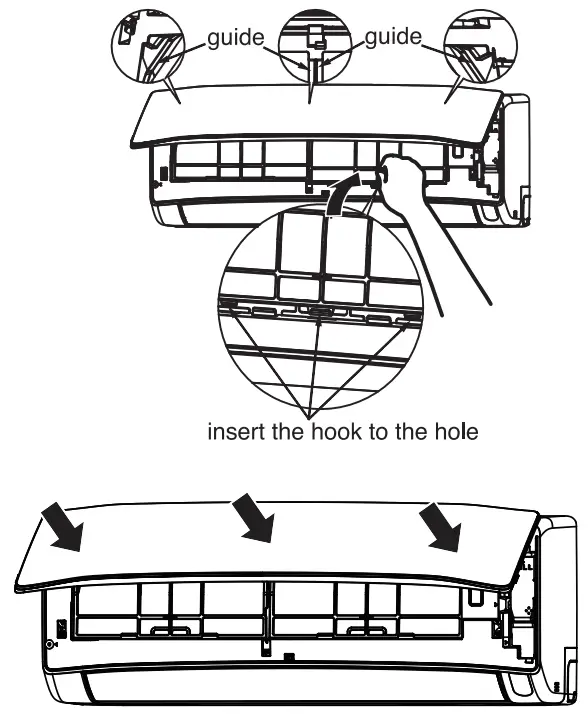 guide guide

insert the hook to the hole