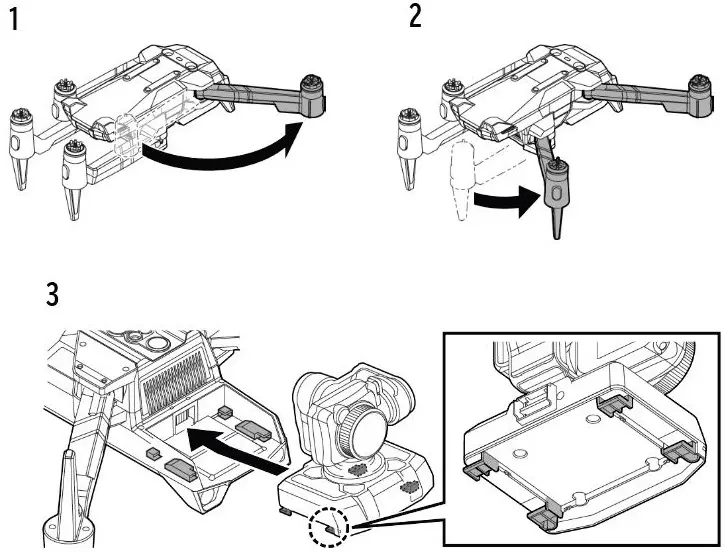 1

2

3