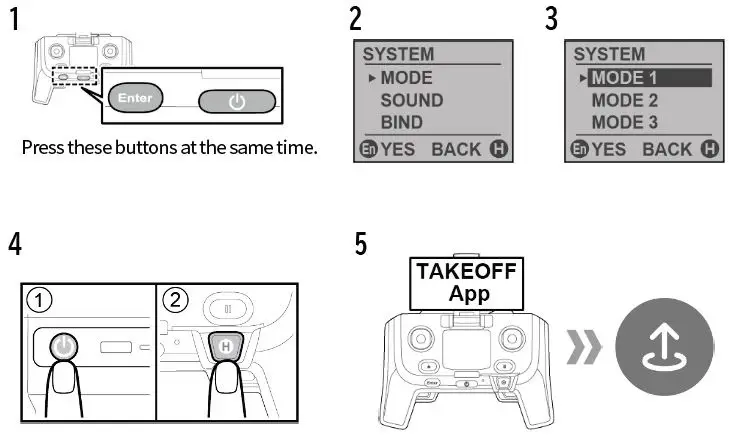 1

Enter

Press these buttons at the same time.

2

SYSTEM
▸ MODE
SOUND
BIND
En YES BACK H

3

SYSTEM
▸ MODE 1
MODE 2
MODE 3
En YES BACK H

4

①
②
H

5

TAKEOFF
App

Enter