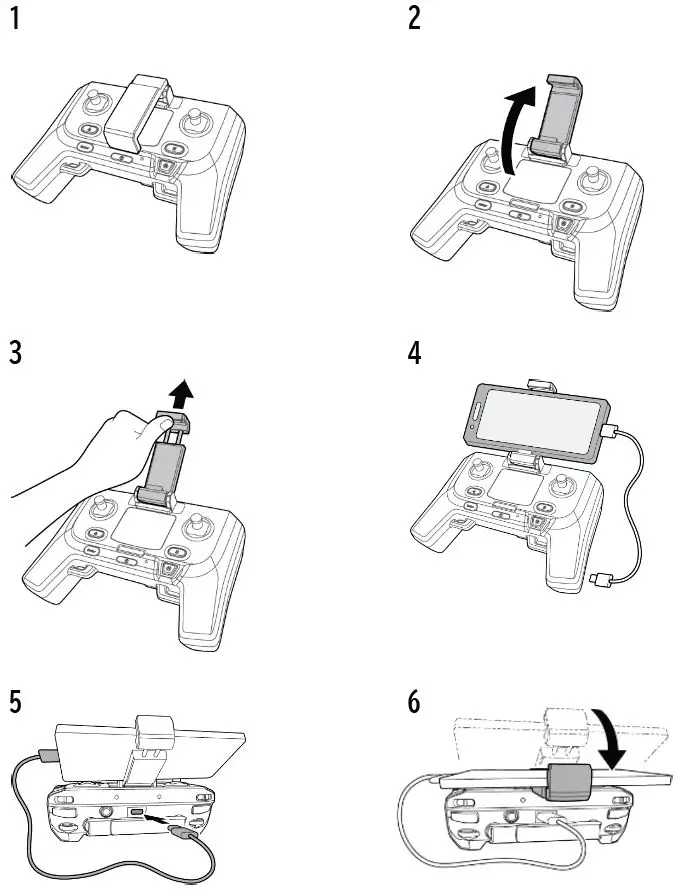 1

2

3

4

5

6